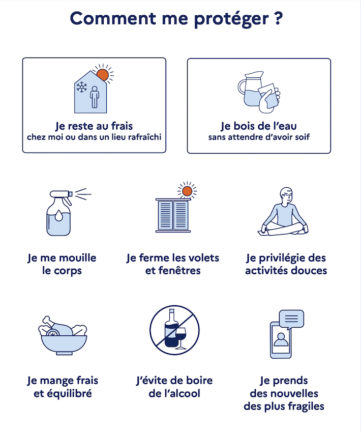 Comment me protéger ?

Je reste au frais
chez moi ou dans un lieu rafraîchi

Je bois de l'eau
sans attendre d'avoir soif

Je me mouille le corps

Je ferme les volets et fenêtres

Je privilégie des activités douces

Je mange frais et équilibré

J'évite de boire de l'alcool

Je prends des nouvelles des plus fragiles